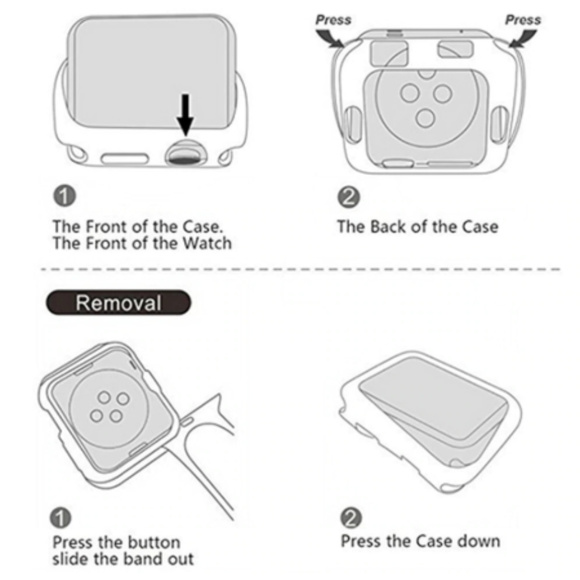 Press

Press

1

The Front of the Case.
The Front of the Watch

2

The Back of the Case

Removal

1

Press the button
slide the band out

2

Press the Case down